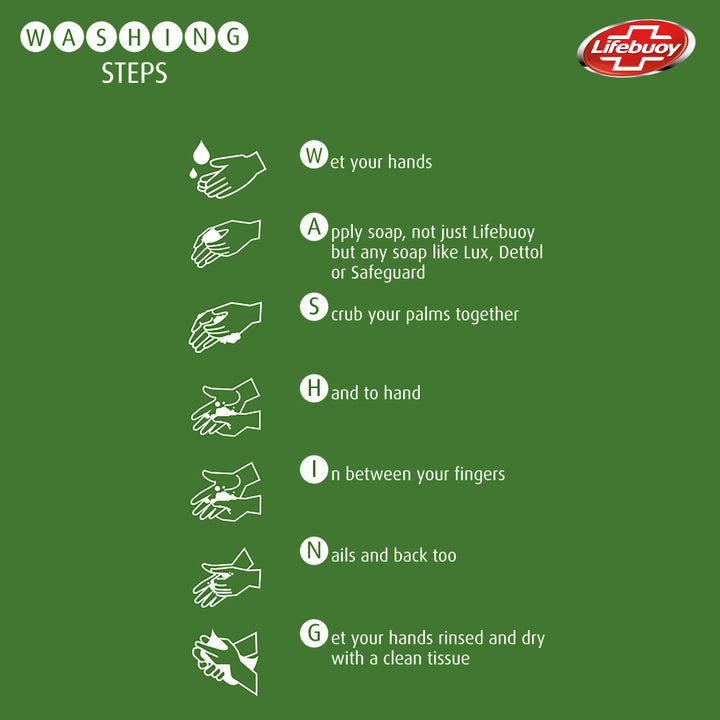 WASHING
STEPS

Lifebuoy

Wet your hands

Apply soap, not just Lifebuoy but any soap like Lux, Dettol or Safeguard

Scrub your palms together

Hand to hand

In between your fingers

Nails and back too

Get your hands rinsed and dry with a clean tissue